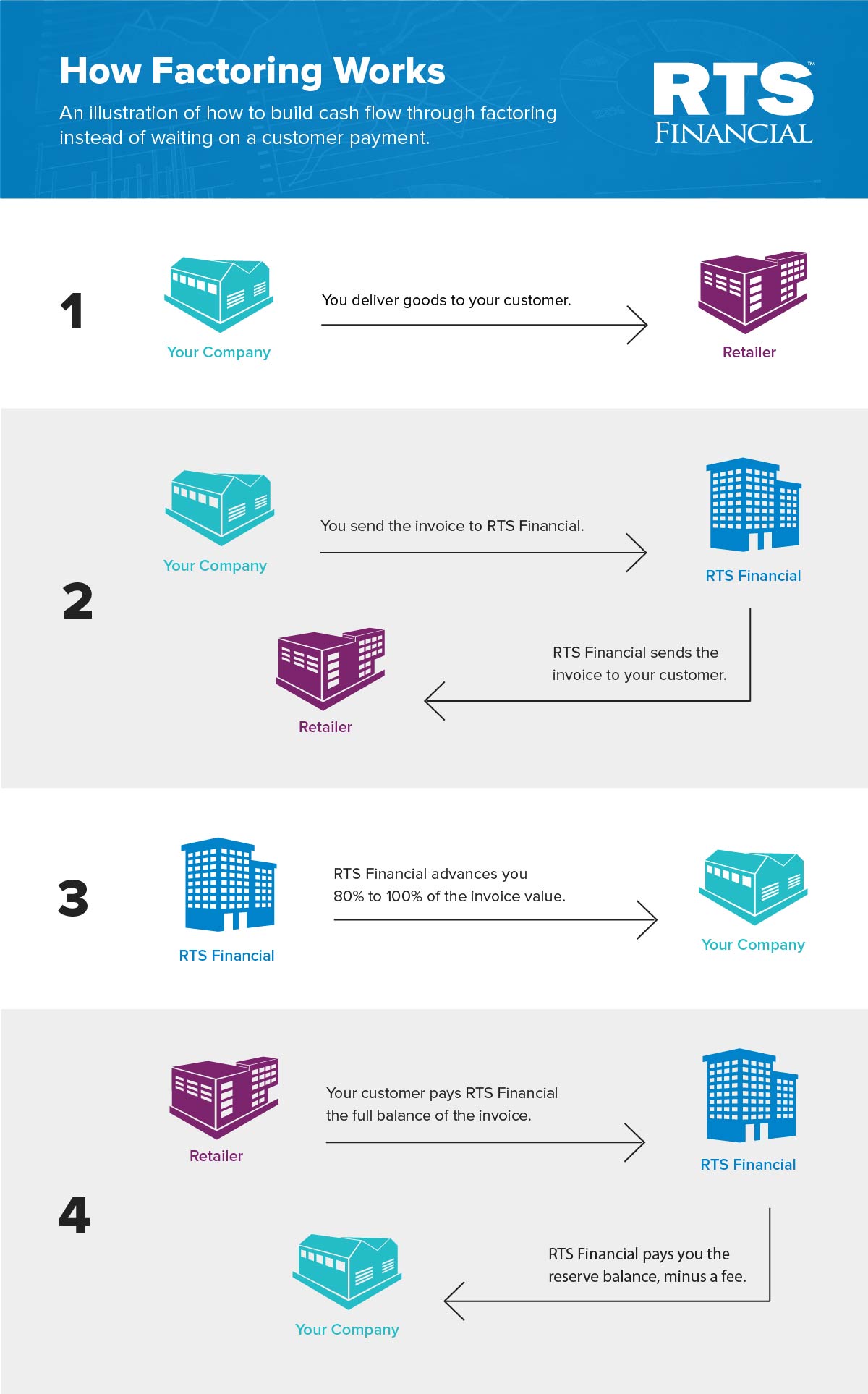 How Factoring Works

An illustration of how to build cash flow through factoring instead of waiting on a customer payment.

RTS™
FINANCIAL

1

Your Company

You deliver goods to your customer.

Retailer

2

Your Company

You send the invoice to RTS Financial.

RTS Financial

RTS Financial sends the invoice to your customer.

Retailer

3

RTS Financial

RTS Financial advances you 80% to 100% of the invoice value.

Your Company

4

Retailer

Your customer pays RTS Financial the full balance of the invoice.

RTS Financial

RTS Financial pays you the reserve balance, minus a fee.

Your Company